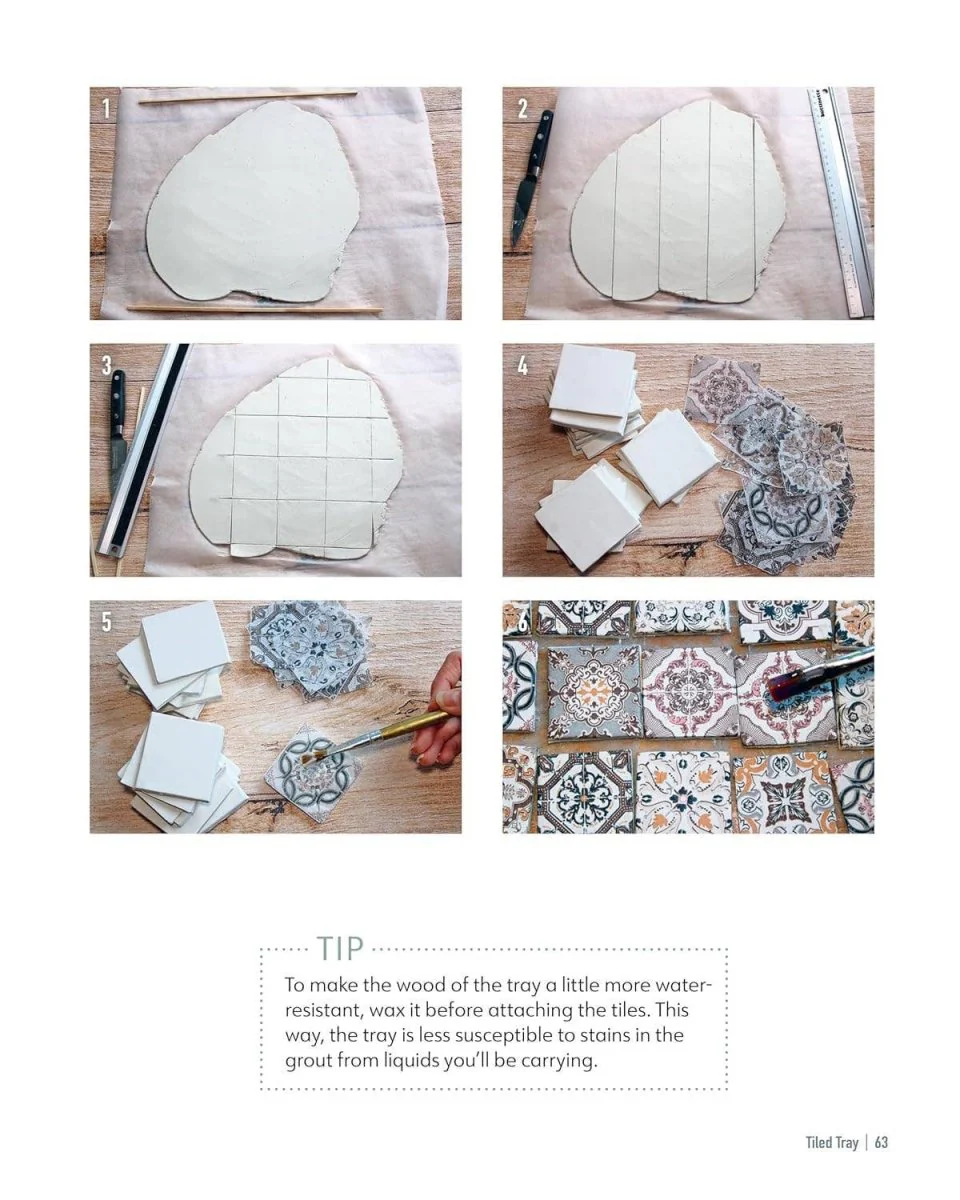 1

2

3

4

5

6

TIP

To make the wood of the tray a little more water-resistant, wax it before attaching the tiles. This way, the tray is less susceptible to stains in the grout from liquids you'll be carrying.

Tiled Tray | 63