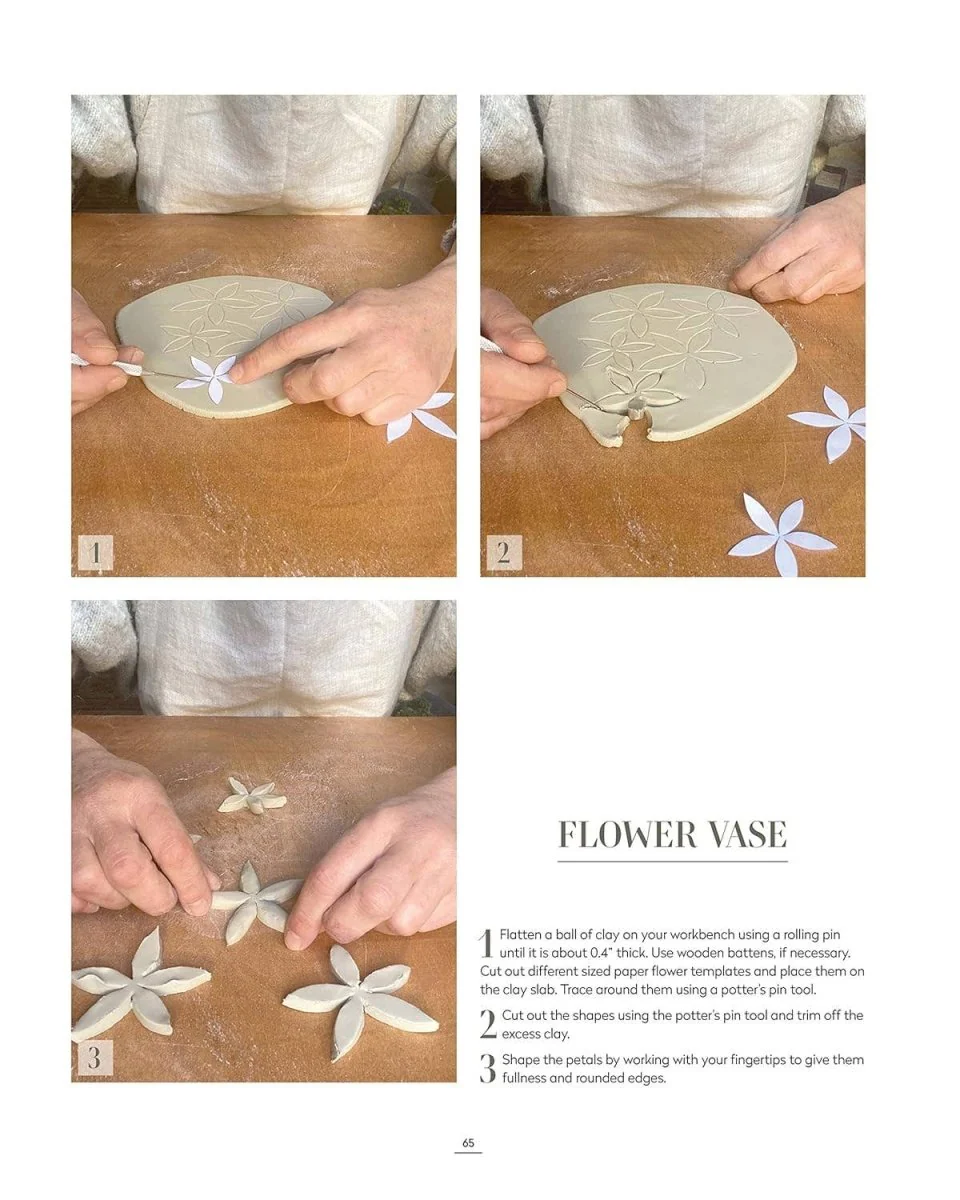 1

2

3

FLOWER VASE

1 Flatten a ball of clay on your workbench using a rolling pin until it is about 0.4" thick. Use wooden battens, if necessary. Cut out different sized paper flower templates and place them on the clay slab. Trace around them using a potter's pin tool.

2 Cut out the shapes using the potter's pin tool and trim off the excess clay.

3 Shape the petals by working with your fingertips to give them fullness and rounded edges.

65